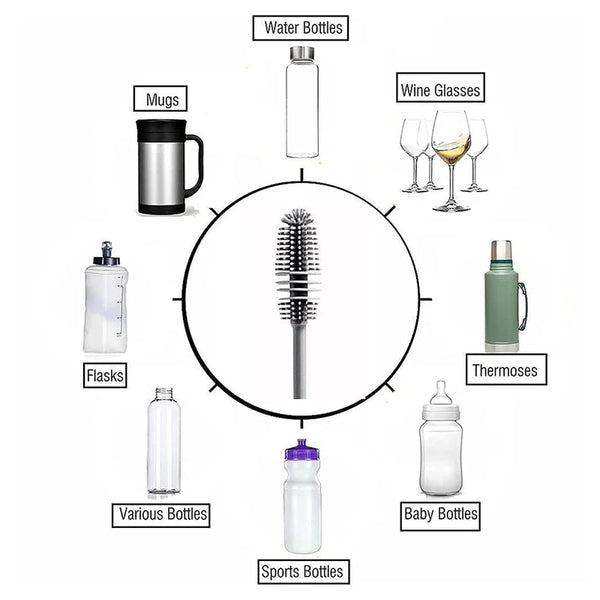 Water Bottles

Mugs

Wine Glasses

Flasks

Thermoses

Various Bottles

Baby Bottles

Sports Bottles